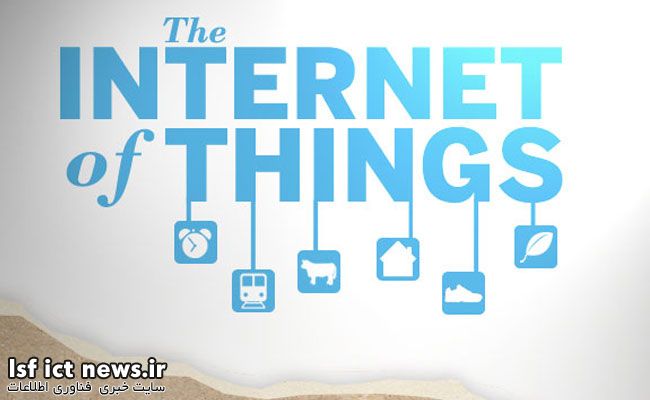 The
INTERNET
of THINGS

Isf ict news.ir
سایت خبری فناوری اطلاعات